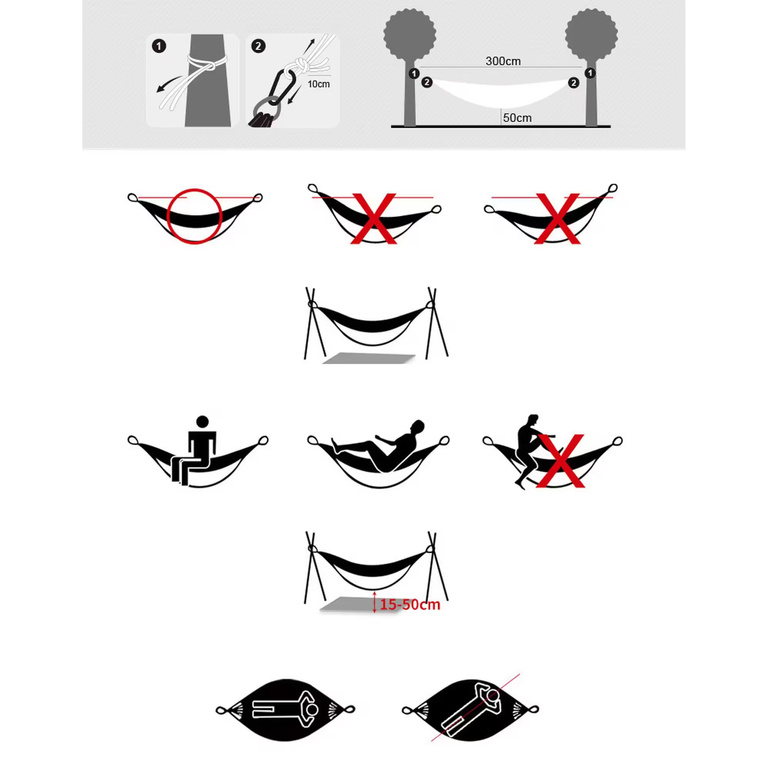 1
2
10cm
300cm
1
2
2
1
50cm
15-50cm